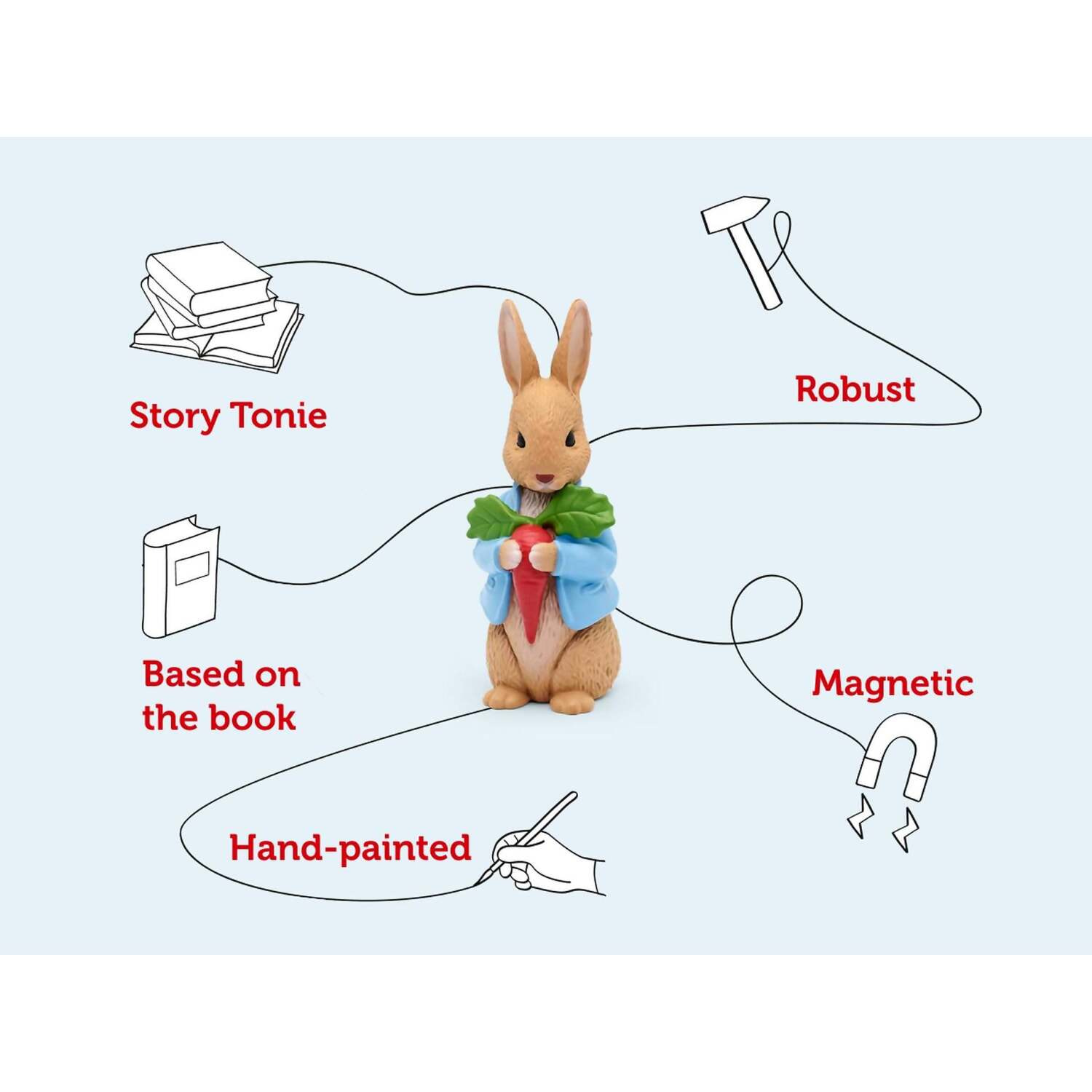 Story Tonie

Robust

Based on the book

Magnetic

Hand-painted