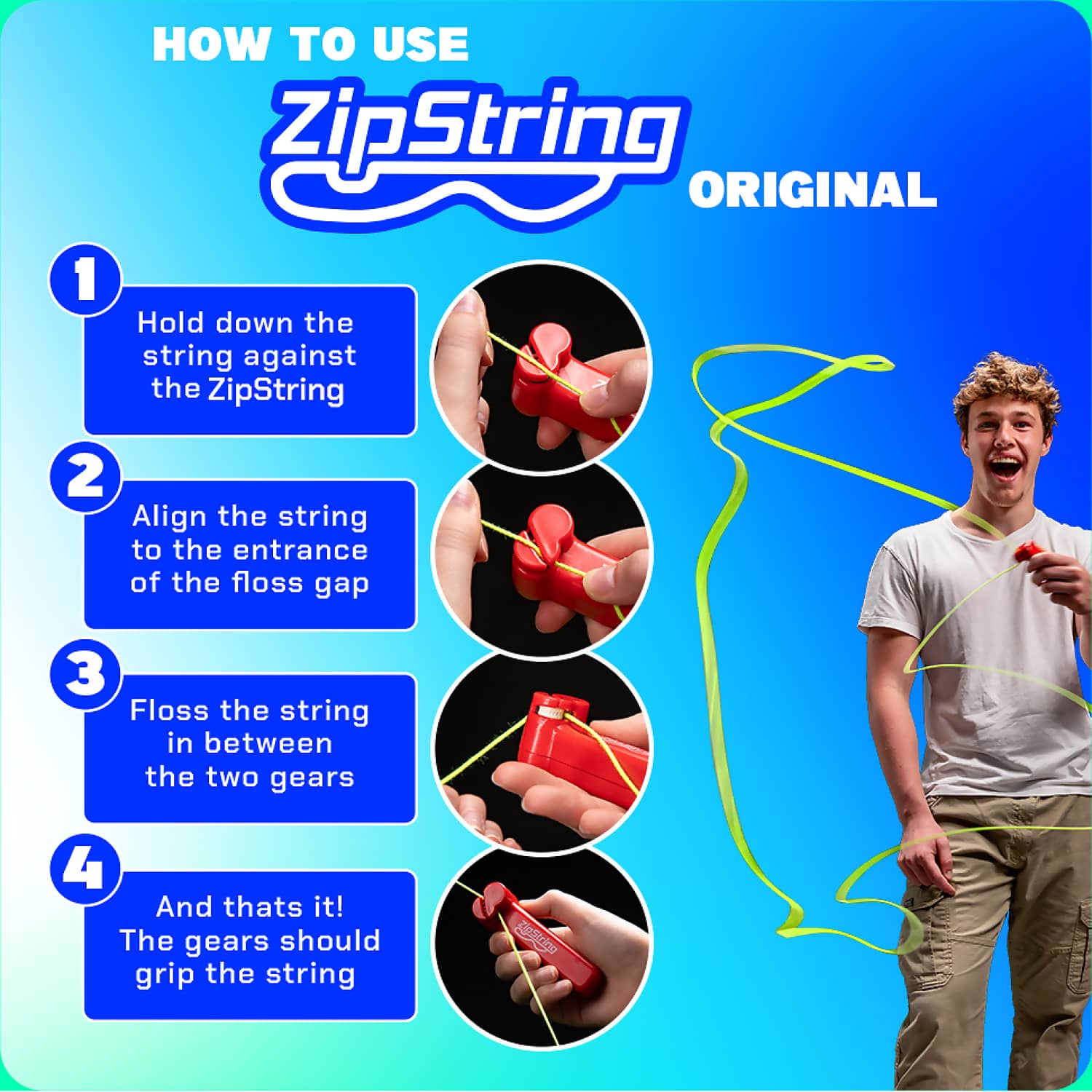 HOW TO USE

ZipString

ORIGINAL

1

Hold down the string against the ZipString

2

Align the string to the entrance of the floss gap

3

Floss the string in between the two gears

4

And thats it! The gears should grip the string

ZipString