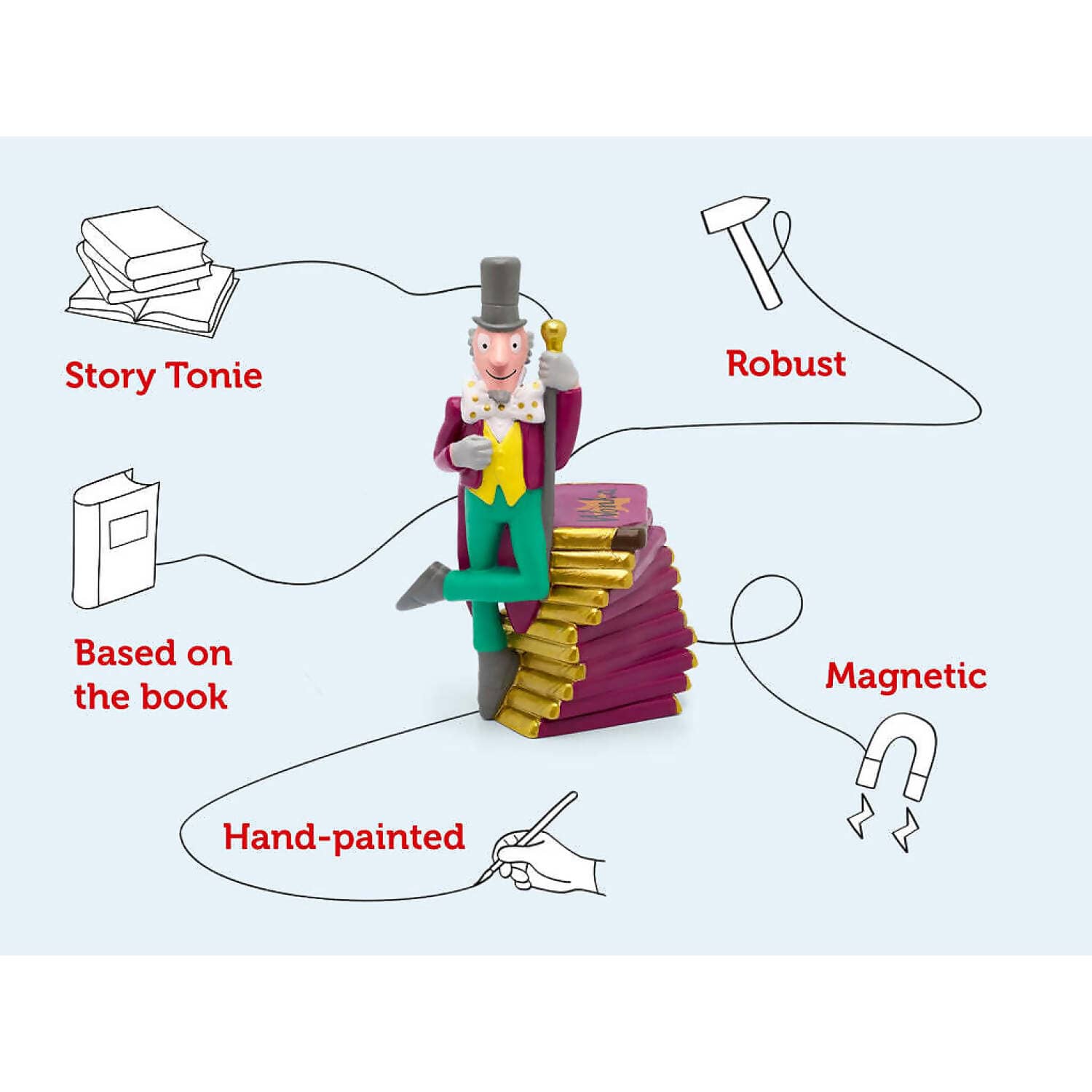 Story Tonie

Robust

Based on the book

Magnetic

Hand-painted