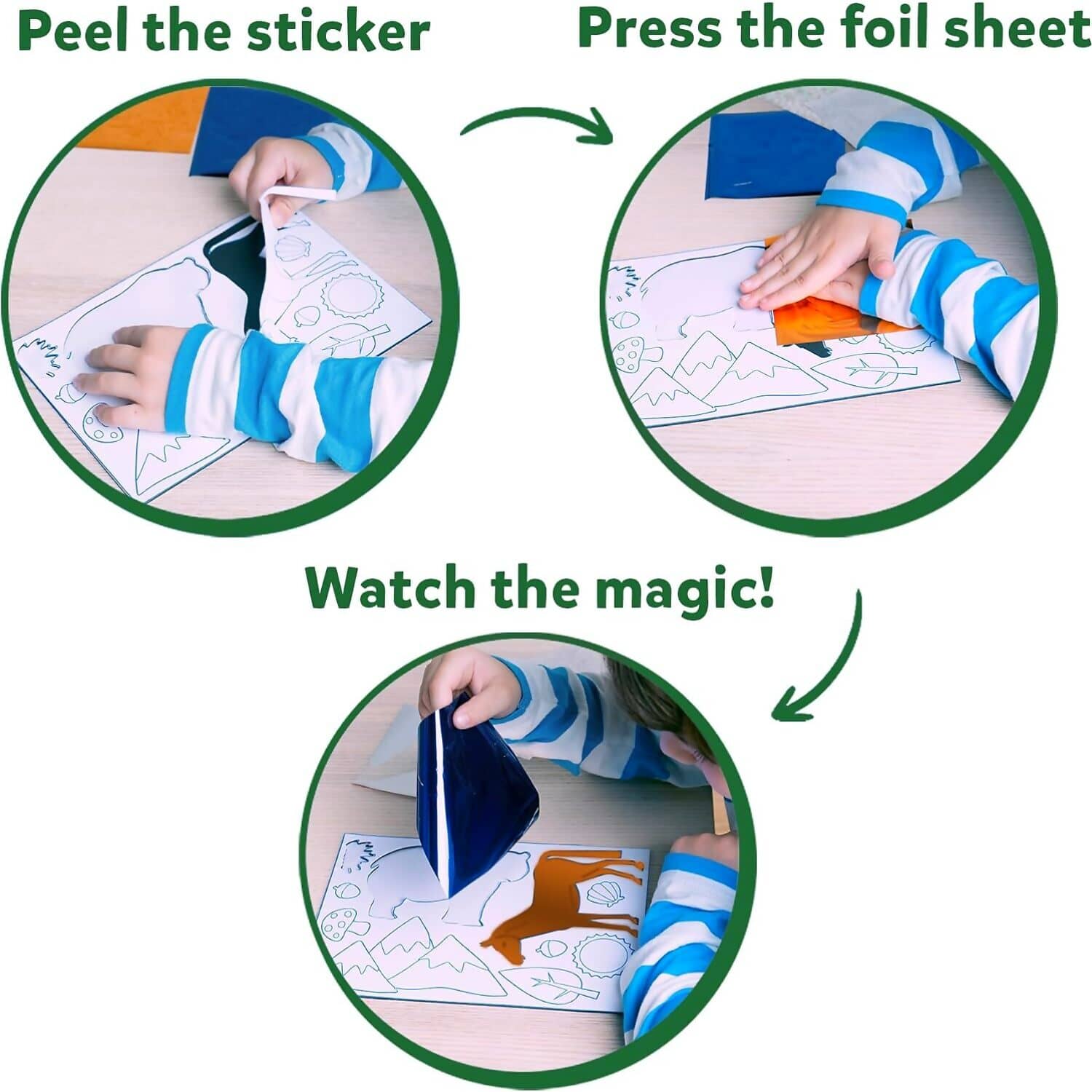 Peel the sticker

Press the foil sheet

Watch the magic!